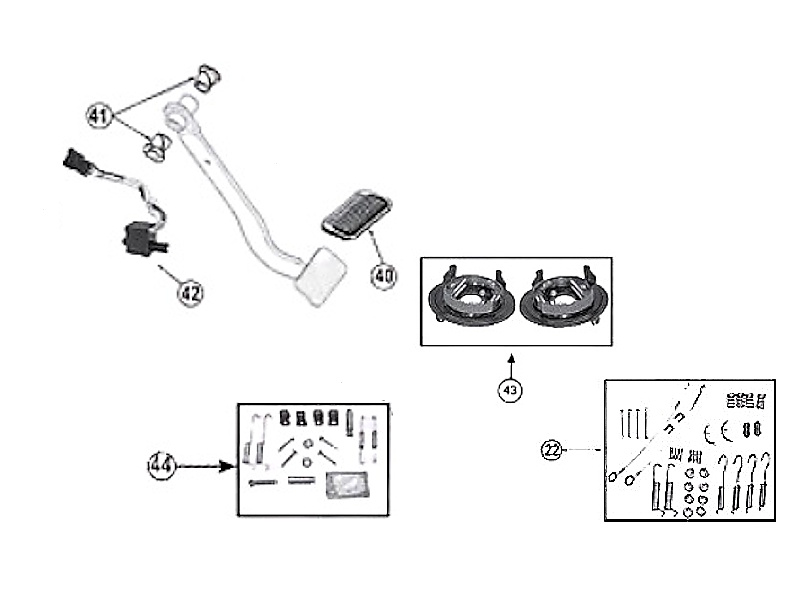 41
42
40
43
44
22